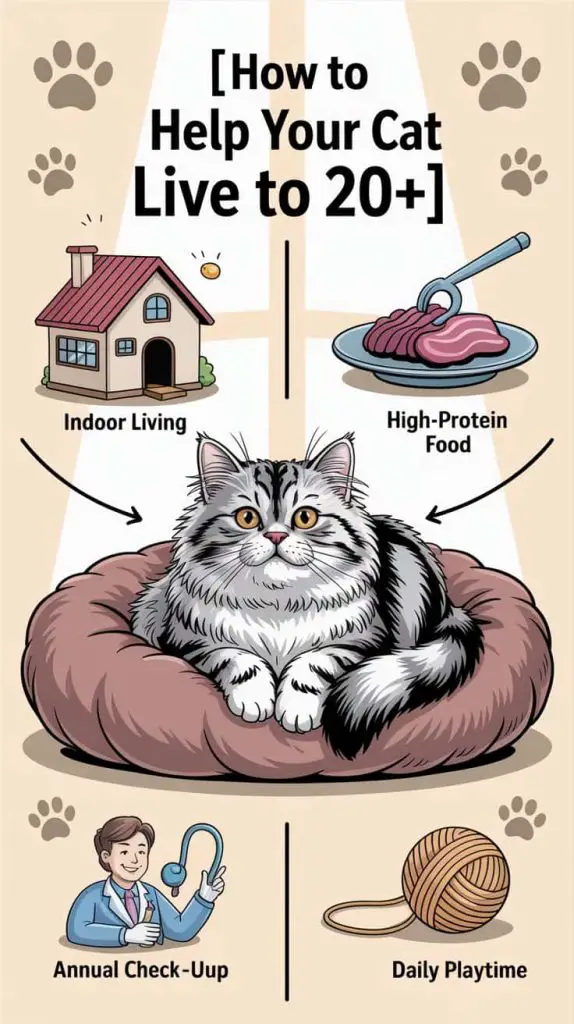 [How to Help Your Cat Live to 20+]

Indoor Living

High-Protein Food

Annual Check-Uup

Daily Playtime